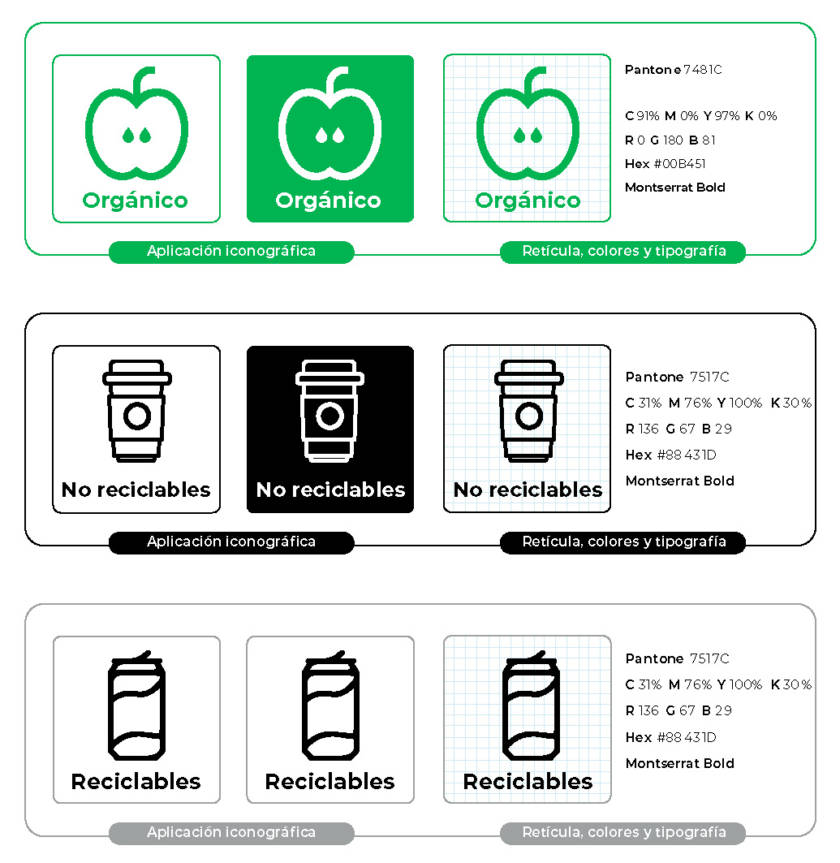 Orgánico

Orgánico

Orgánico

Pantone 7481C

C 91% M 0% Y 97% K 0%
R 0 G 180 B 81
Hex #00B451
Montserrat Bold

Aplicación iconográfica

Retícula, colores y tipografía

No reciclables

No reciclables

No reciclables

Pantone 7517C
C 31% M 76% Y 100% K 30%
R 136 G 67 B 29
Hex #88431D
Montserrat Bold

Aplicación iconográfica

Retícula, colores y tipografía

Reciclables

Reciclables

Reciclables

Pantone 7517C
C 31% M 76% Y 100% K 30%
R 136 G 67 B 29
Hex #88431D
Montserrat Bold

Aplicación iconográfica

Retícula, colores y tipografía