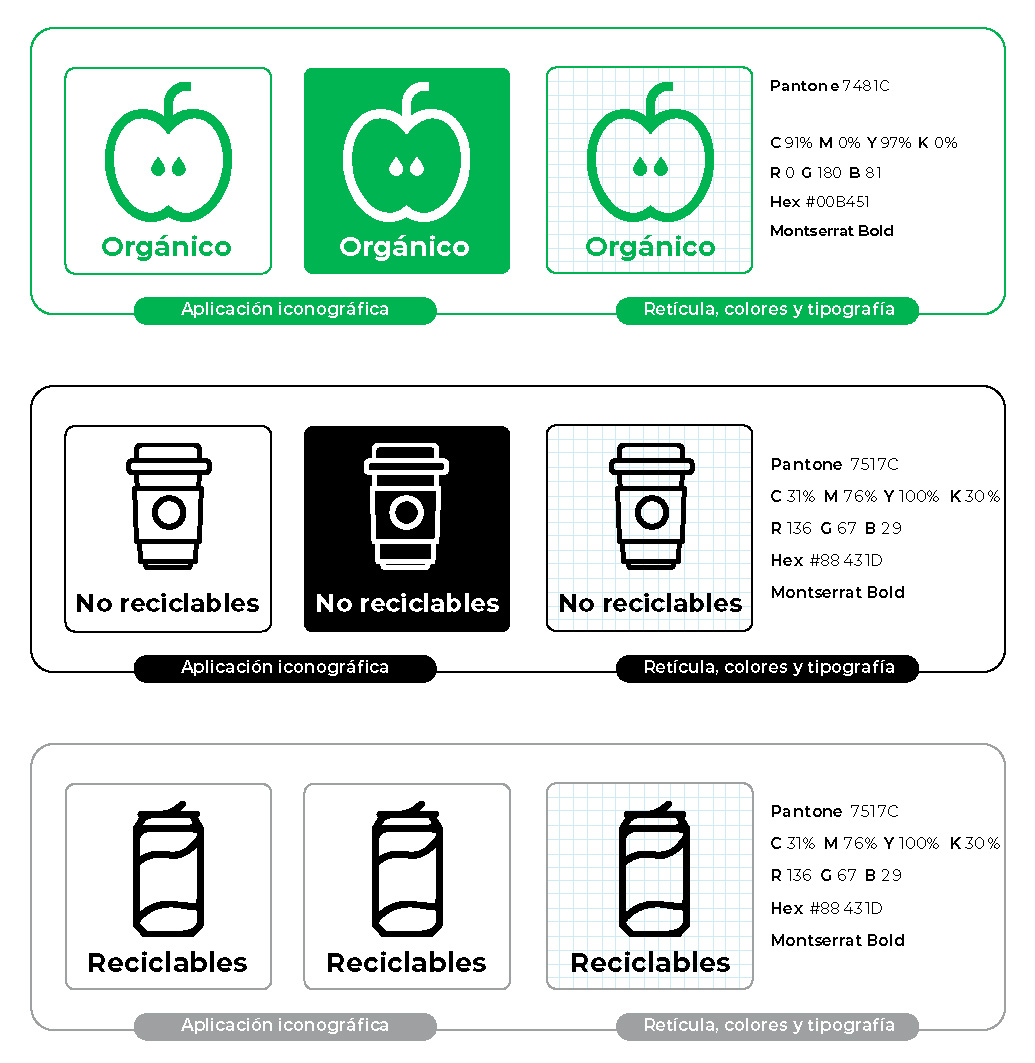 Orgánico

Orgánico

Orgánico

Pantone 7481C

C 91% M 0% Y 97% K 0%
R 0 G 180 B 81
Hex #00B451
Montserrat Bold

Aplicación iconográfica

Retícula, colores y tipografía

No reciclables

No reciclables

No reciclables

Pantone 7517C
C 31% M 76% Y 100% K 30%
R 136 G 67 B 29
Hex #88431D
Montserrat Bold

Aplicación iconográfica

Retícula, colores y tipografía

Reciclables

Reciclables

Reciclables

Pantone 7517C
C 31% M 76% Y 100% K 30%
R 136 G 67 B 29
Hex #88431D
Montserrat Bold

Aplicación iconográfica

Retícula, colores y tipografía